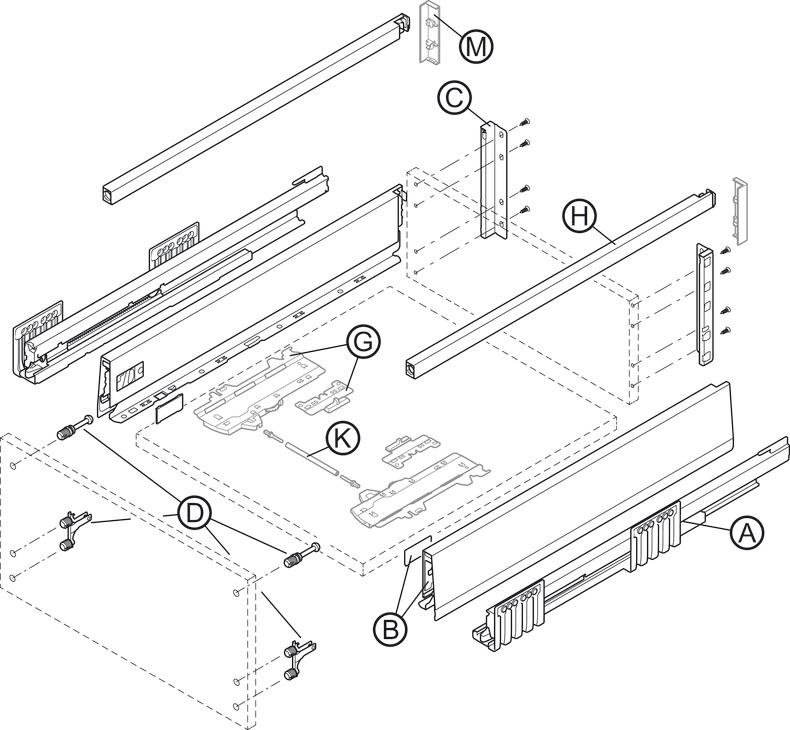 M
C
H
G
K
D
A
B