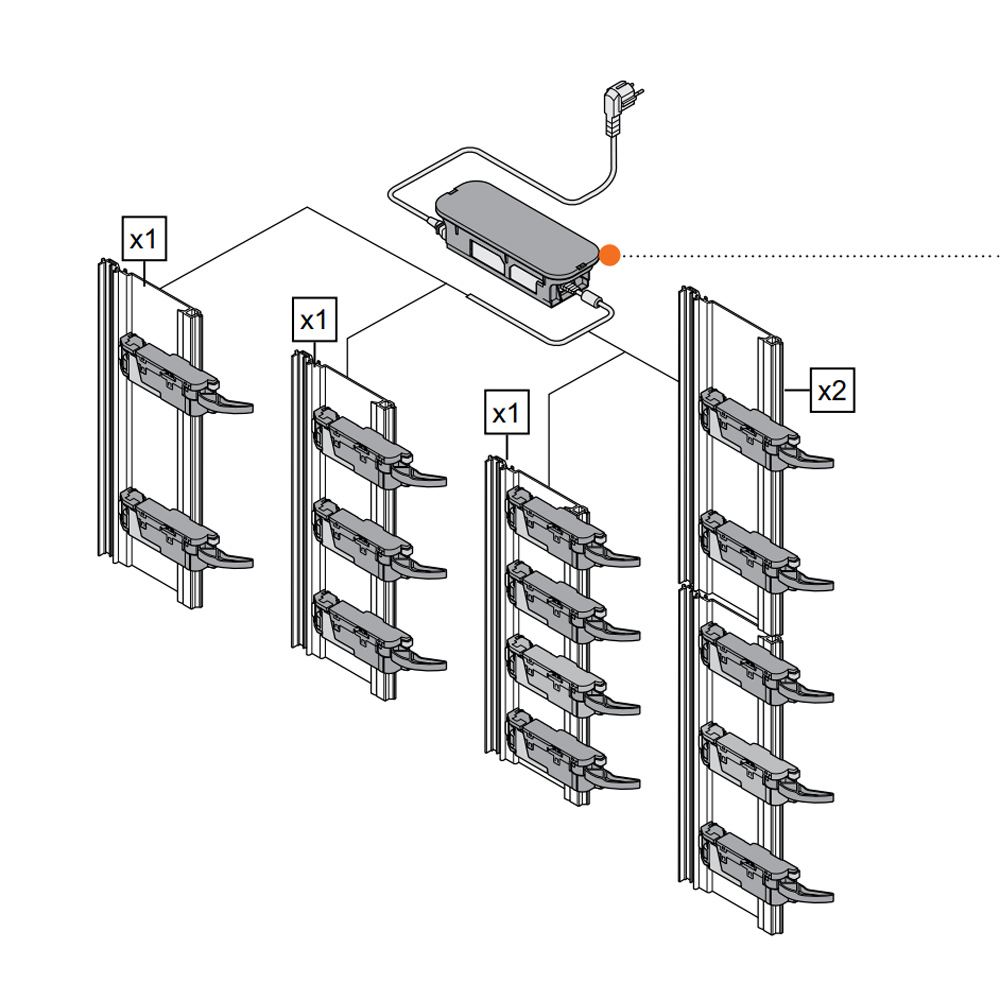 x1
x1
x1
x2