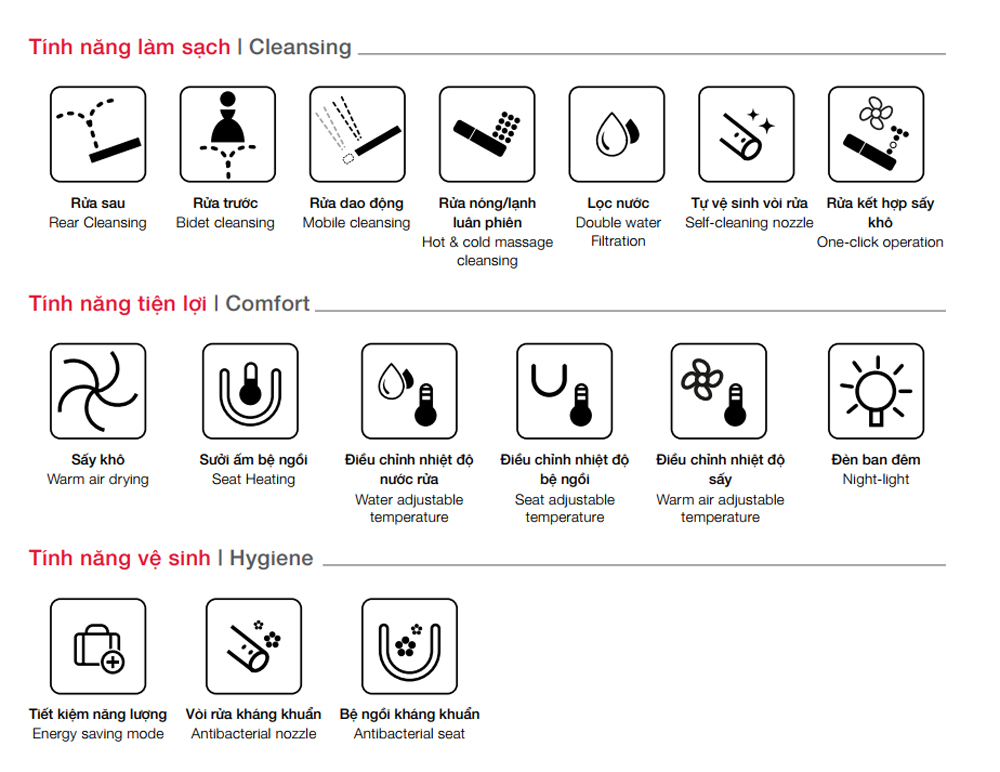 Tính năng làm sạch | Cleansing

Rửa sau
Rear Cleansing

Rửa trước
Bidet cleansing

Rửa dao động
Mobile cleansing

Rửa nóng/lạnh luân phiên
Hot & cold massage cleansing

Lọc nước
Double water Filtration

Tự vệ sinh vòi rửa
Self-cleaning nozzle

Rửa kết hợp sấy khô
One-click operation

Tính năng tiện lợi | Comfort

Sấy khô
Warm air drying

Sưởi ấm bệ ngồi
Seat Heating

Điều chỉnh nhiệt độ nước rửa
Water adjustable temperature

Điều chỉnh nhiệt độ bệ ngồi
Seat adjustable temperature

Điều chỉnh nhiệt độ sấy
Warm air adjustable temperature

Đèn ban đêm
Night-light

Tính năng vệ sinh | Hygiene

Tiết kiệm năng lượng
Energy saving mode

Vòi rửa kháng khuẩn
Antibacterial nozzle

Bệ ngồi kháng khuẩn
Antibacterial seat