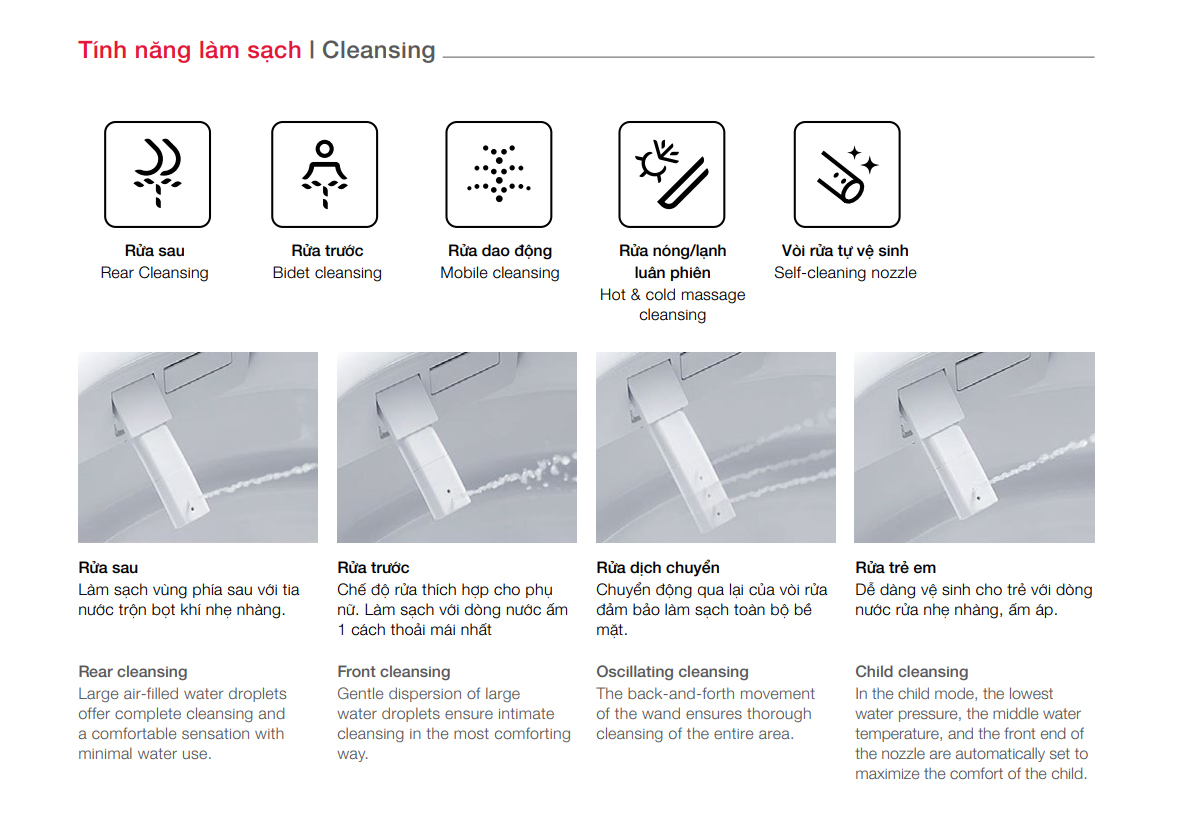 Tính năng làm sạch | Cleansing

Rửa sau
Rear Cleansing

Rửa trước
Bidet cleansing

Rửa dao động
Mobile cleansing

Rửa nóng/lạnh luân phiên
Hot & cold massage cleansing

Vòi rửa tự vệ sinh
Self-cleaning nozzle

Rửa sau
Làm sạch vùng phía sau với tia nước trộn bọt khí nhẹ nhàng.

Rear cleansing
Large air-filled water droplets offer complete cleansing and a comfortable sensation with minimal water use.

Rửa trước
Chế độ rửa thích hợp cho phụ nữ. Làm sạch với dòng nước ấm 1 cách thoải mái nhất

Front cleansing
Gentle dispersion of large water droplets ensure intimate cleansing in the most comforting way.

Rửa dịch chuyển
Chuyển động qua lại của vòi rửa đảm bảo làm sạch toàn bộ bề mặt.

Oscillating cleansing
The back-and-forth movement of the wand ensures thorough cleansing of the entire area.

Rửa trẻ em
Dễ dàng vệ sinh cho trẻ với dòng nước rửa nhẹ nhàng, ấm áp.

Child cleansing
In the child mode, the lowest water pressure, the middle water temperature, and the front end of the nozzle are automatically set to maximize the comfort of the child.