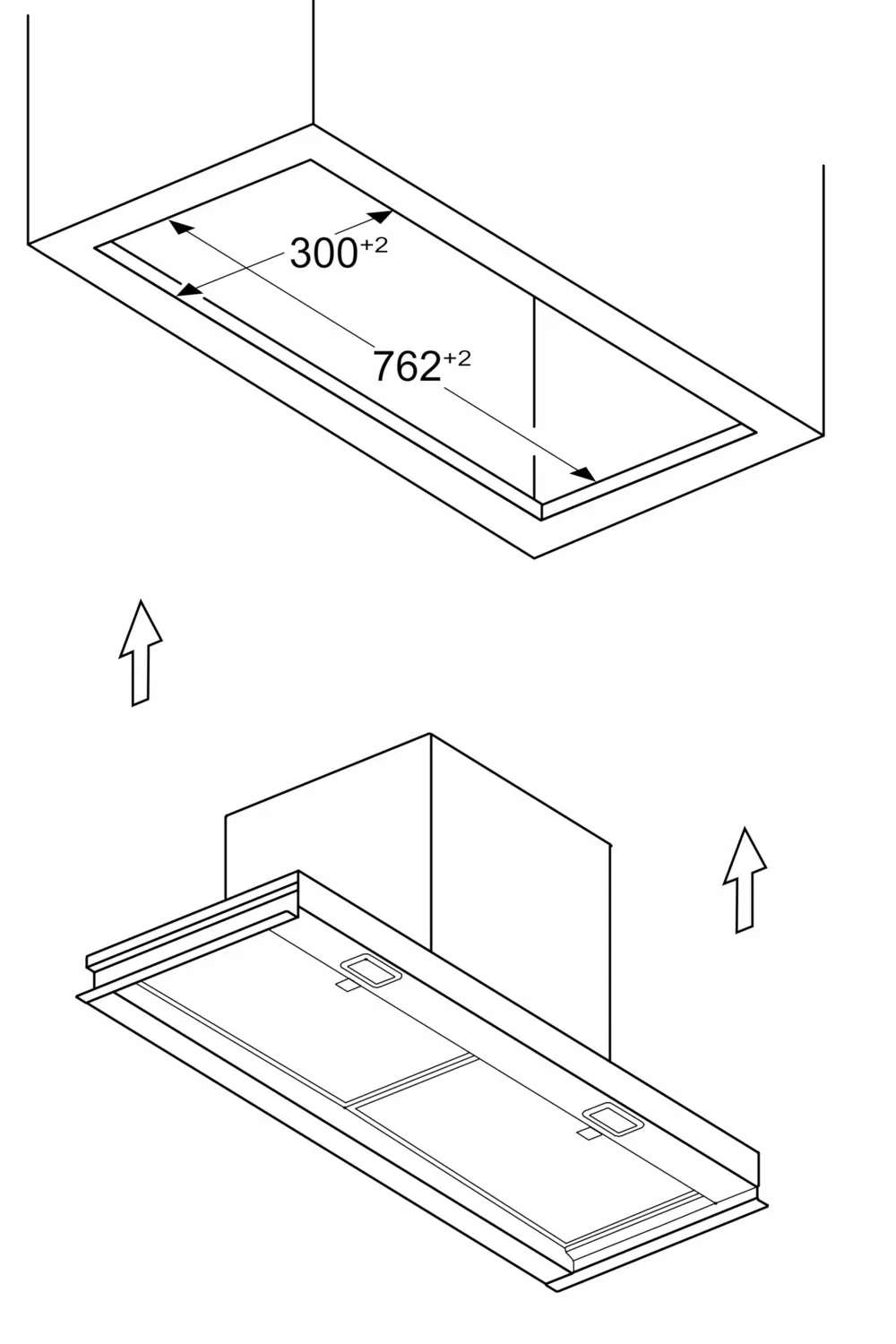 $300^{+2}$

$762^{+2}$