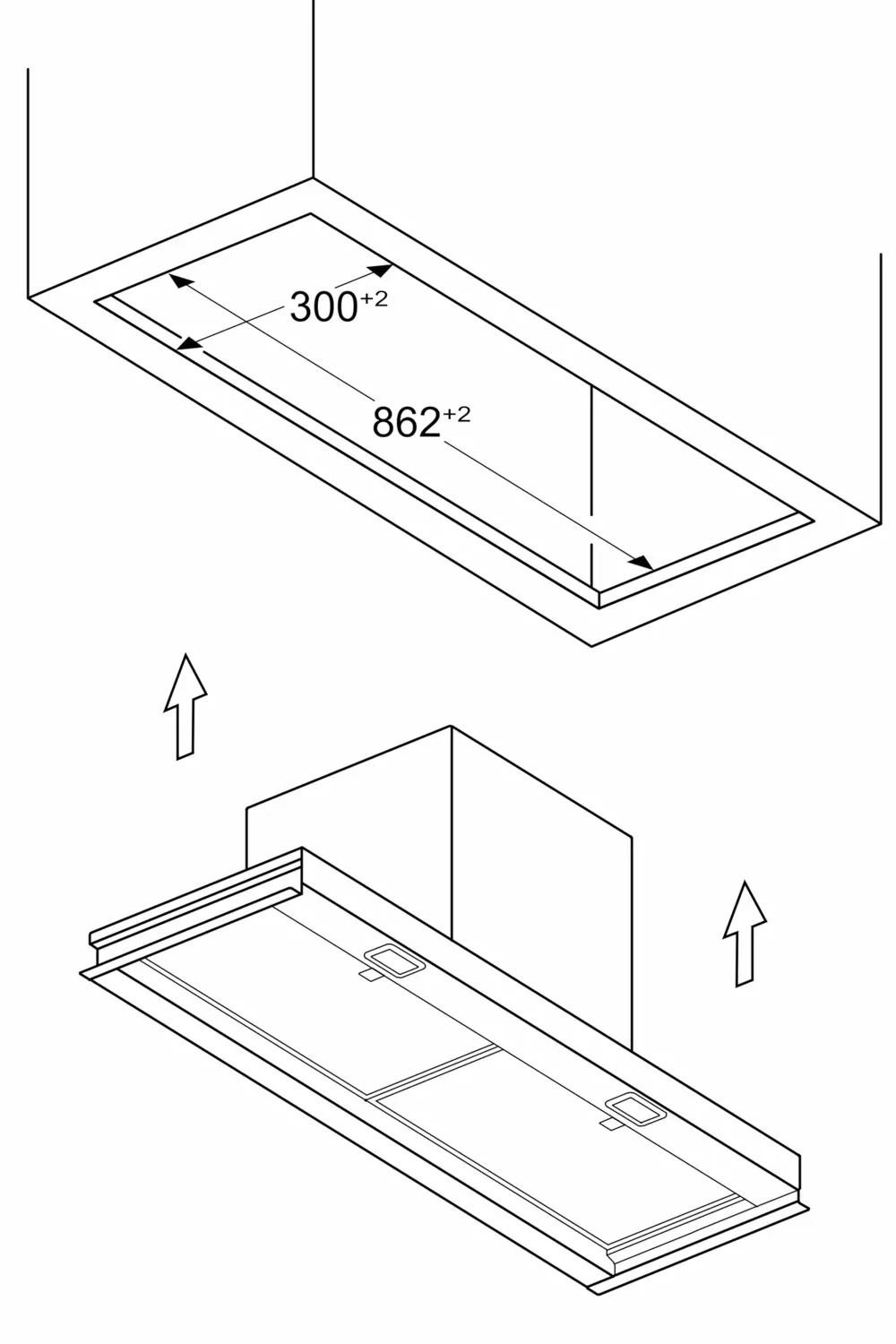 $300^{+2}$

$862^{+2}$