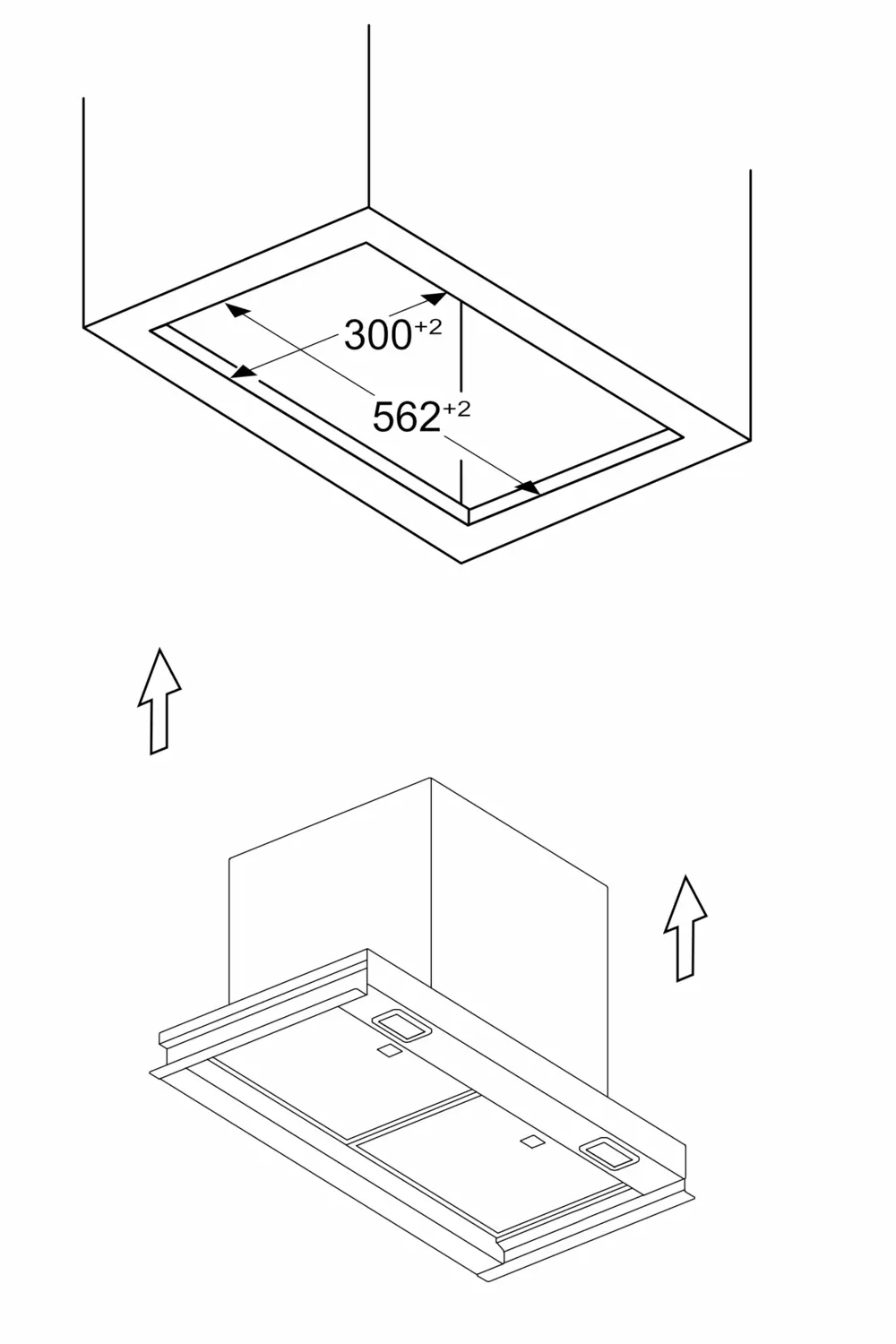 $300^{+2}$

$562^{+2}$