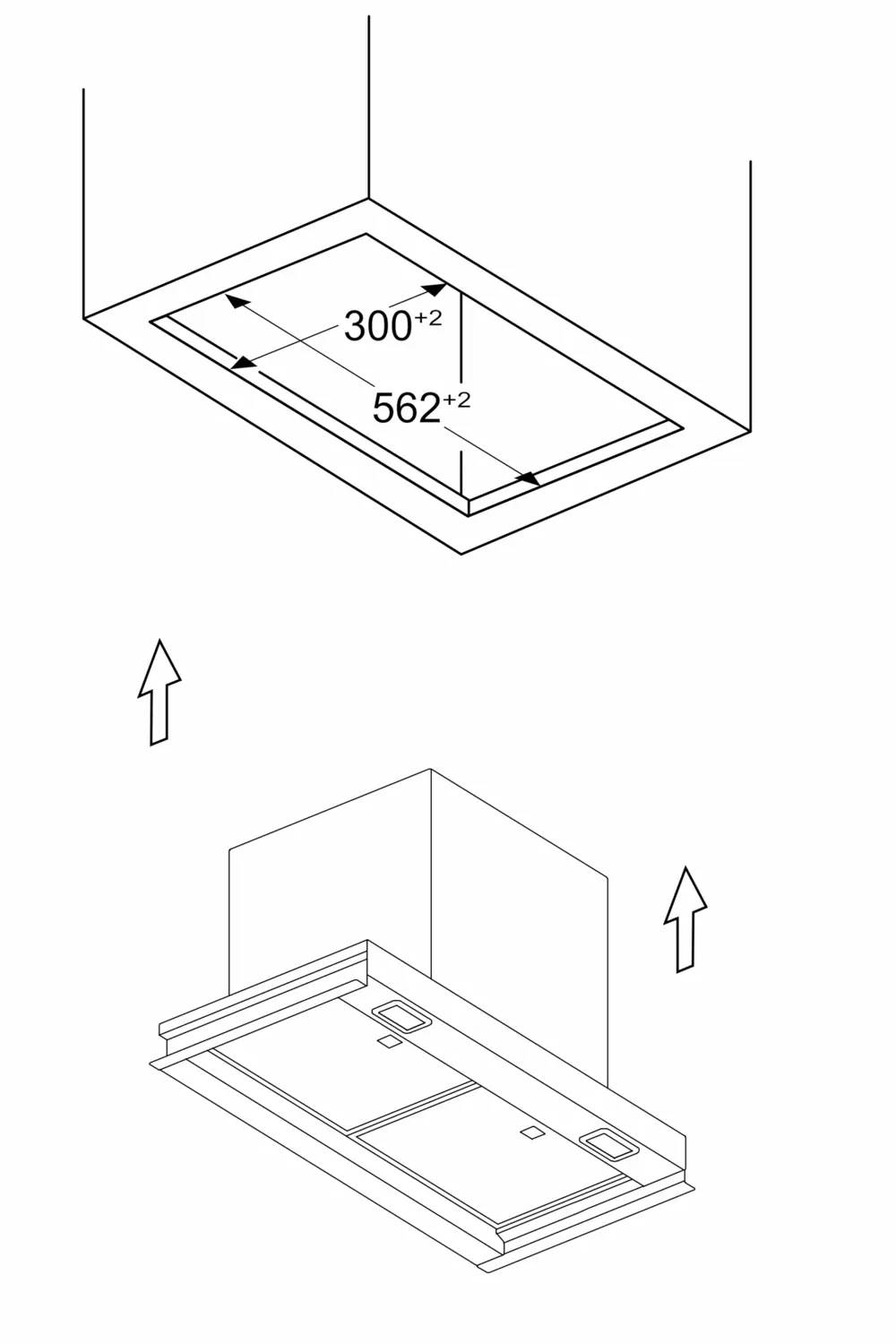 $300^{+2}$

$562^{+2}$